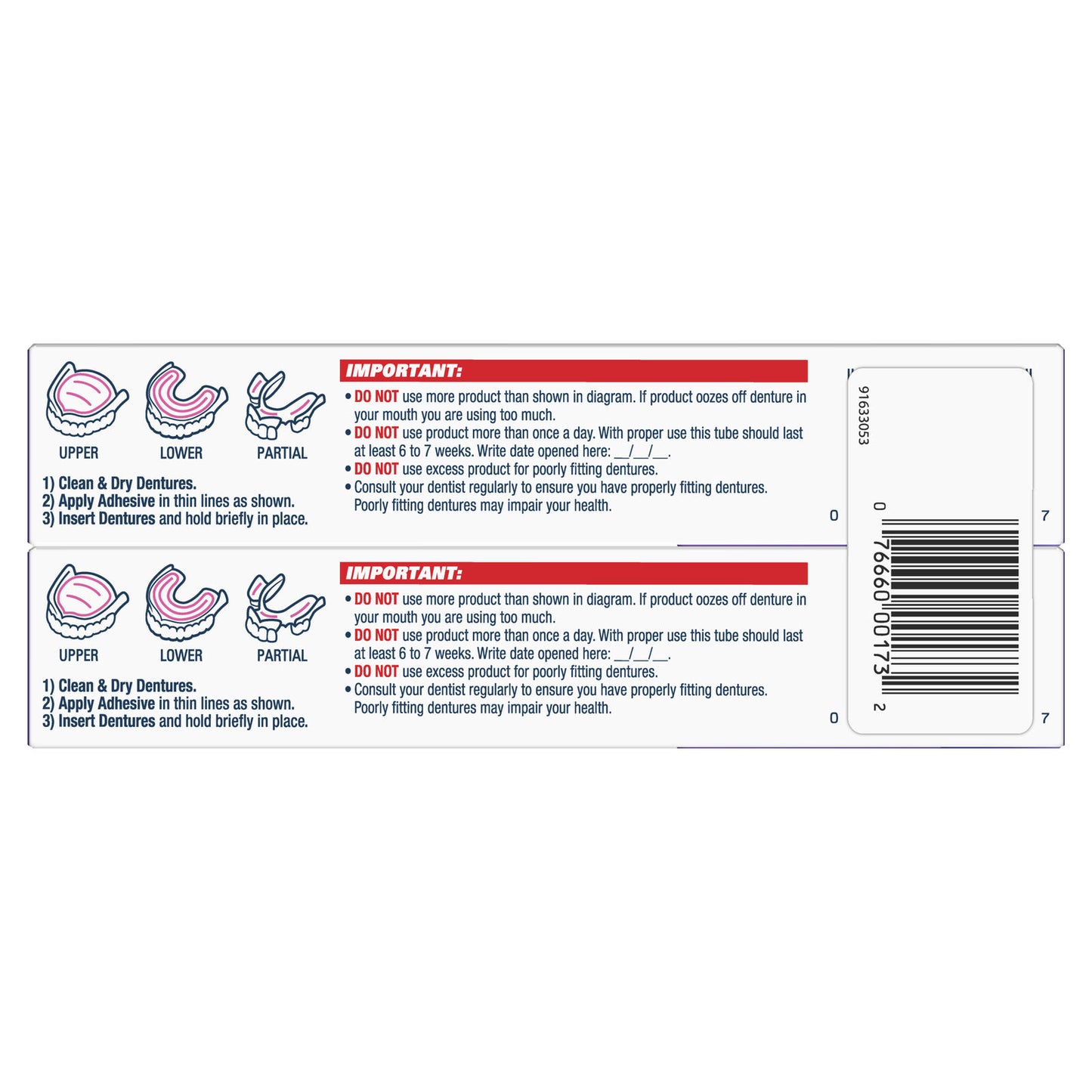 UPPER LOWER PARTIAL

1) Clean & Dry Dentures.
2) Apply Adhesive in thin lines as shown.
3) Insert Dentures and hold briefly in place.

IMPORTANT:

• DO NOT use more product than shown in diagram. If product oozes off denture in your mouth you are using too much.
• DO NOT use product more than once a day. With proper use this tube should last at least 6 to 7 weeks. Write date opened here: __/__/__.
• DO NOT use excess product for poorly fitting dentures.
• Consult your dentist regularly to ensure you have properly fitting dentures. Poorly fitting dentures may impair your health.

0 7

91633053

0 76660 00173 2

UPPER LOWER PARTIAL

1) Clean & Dry Dentures.
2) Apply Adhesive in thin lines as shown.
3) Insert Dentures and hold briefly in place.

IMPORTANT:

• DO NOT use more product than shown in diagram. If product oozes off denture in your mouth you are using too much.
• DO NOT use product more than once a day. With proper use this tube should last at least 6 to 7 weeks. Write date opened here: __/__/__.
• DO NOT use excess product for poorly fitting dentures.
• Consult your dentist regularly to ensure you have properly fitting dentures. Poorly fitting dentures may impair your health.

0 7